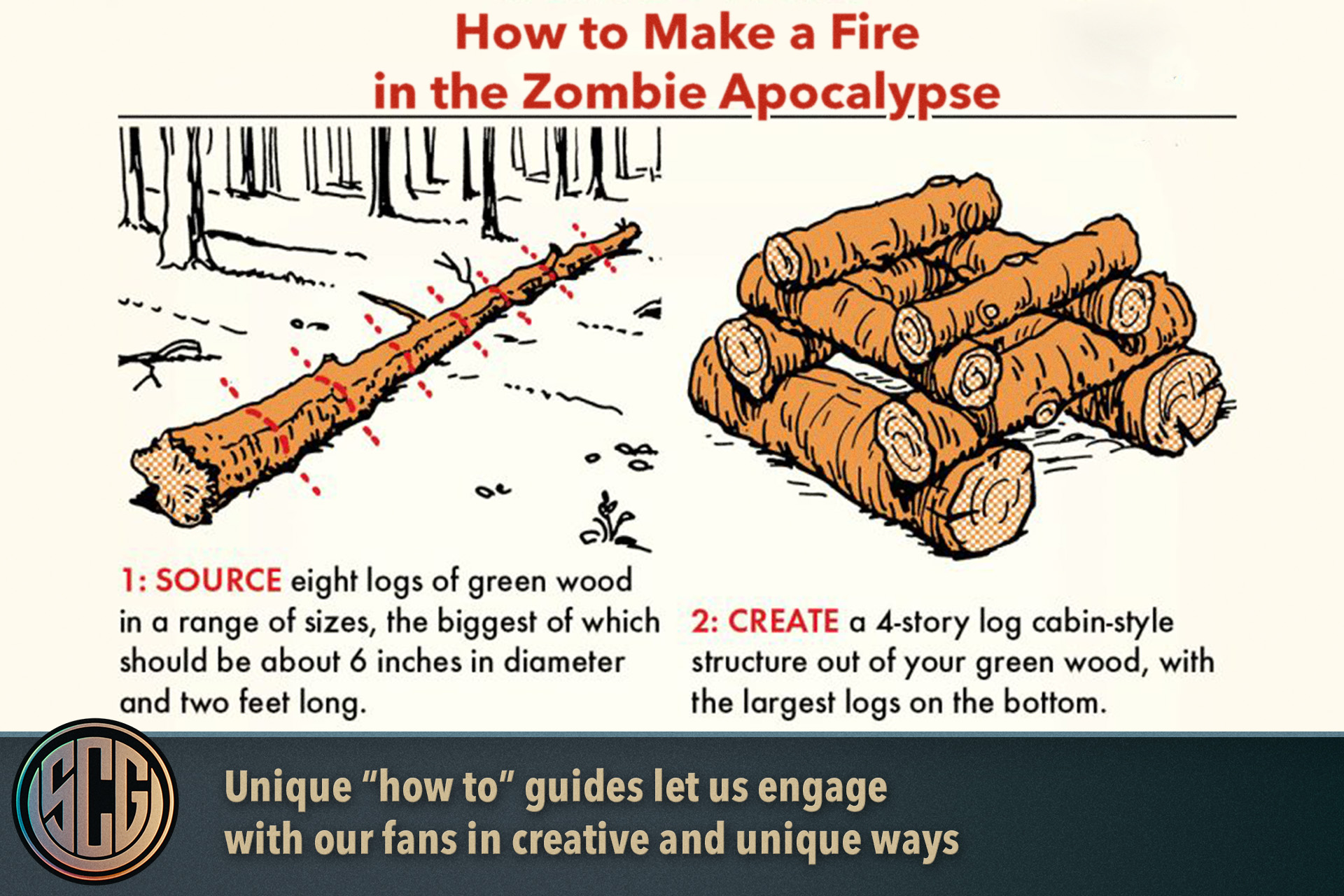 How to Make a Fire
in the Zombie Apocalypse

1: SOURCE eight logs of green wood in a range of sizes, the biggest of which should be about 6 inches in diameter and two feet long.

2: CREATE a 4-story log cabin-style structure out of your green wood, with the largest logs on the bottom.

SCG

Unique "how to" guides let us engage with our fans in creative and unique ways